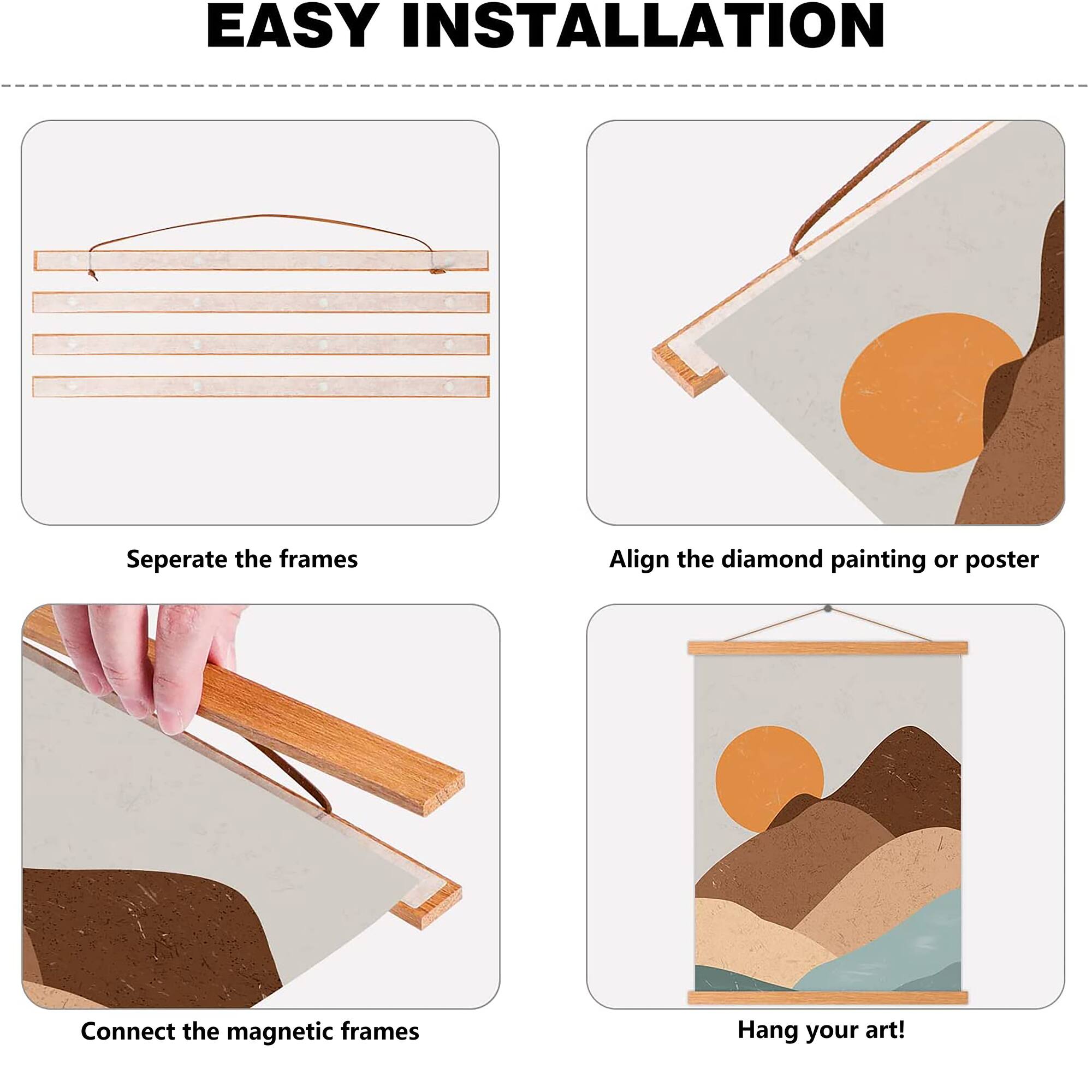 EASY INSTALLATION

Seperate the frames

Align the diamond painting or poster

Connect the magnetic frames

Hang your art!